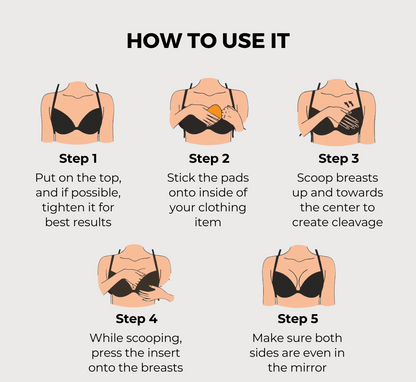 HOW TO USE IT

Step 1
Put on the top, and if possible, tighten it for best results

Step 2
Stick the pads onto inside of your clothing item

Step 3
Scoop breasts up and towards the center to create cleavage

Step 4
While scooping, press the insert onto the breasts

Step 5
Make sure both sides are even in the mirror