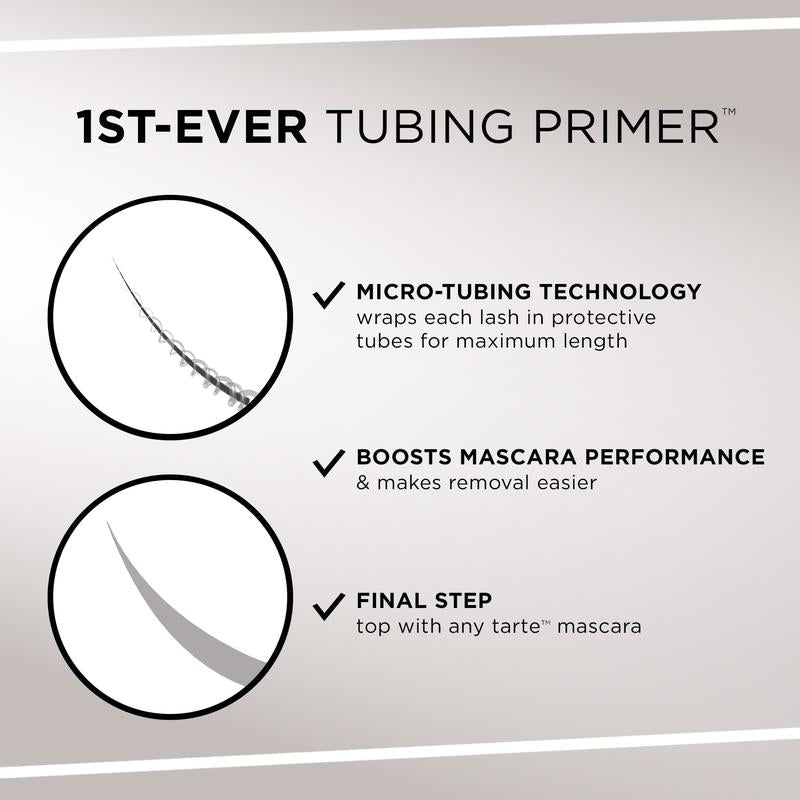 1ST-EVER TUBING PRIMER™

✓ MICRO-TUBING TECHNOLOGY
wraps each lash in protective tubes for maximum length

✓ BOOSTS MASCARA PERFORMANCE
& makes removal easier

✓ FINAL STEP
top with any tarte™ mascara