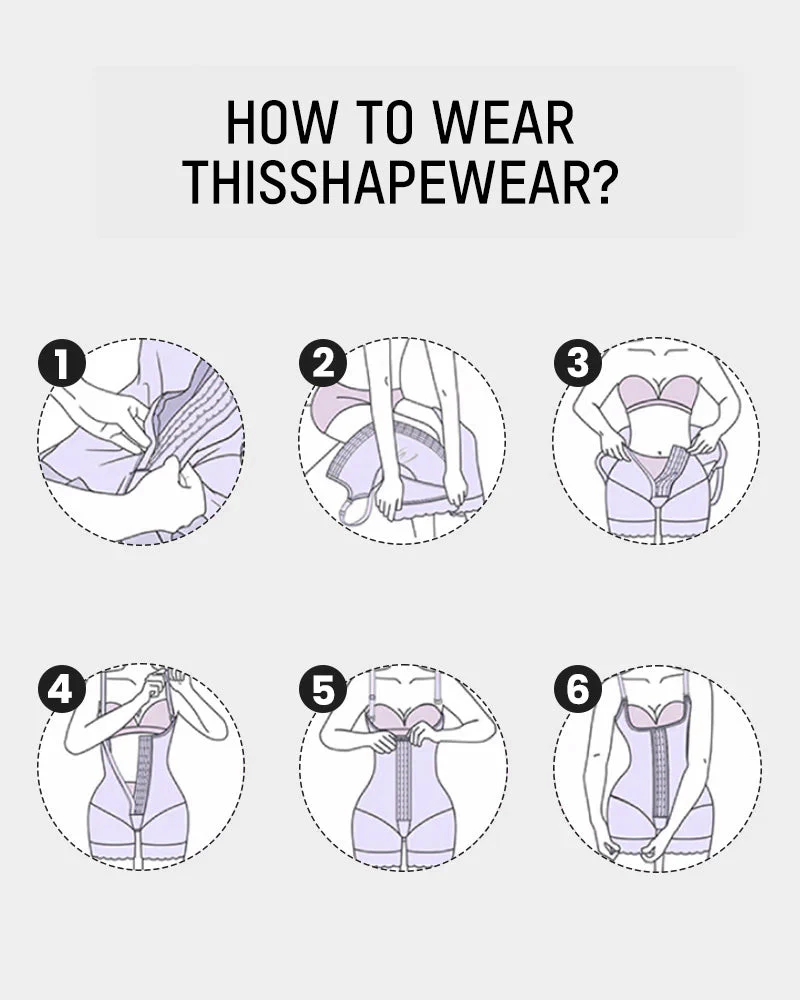 HOW TO WEAR THISSHAPEWEAR?

1

2

3

4

5

6