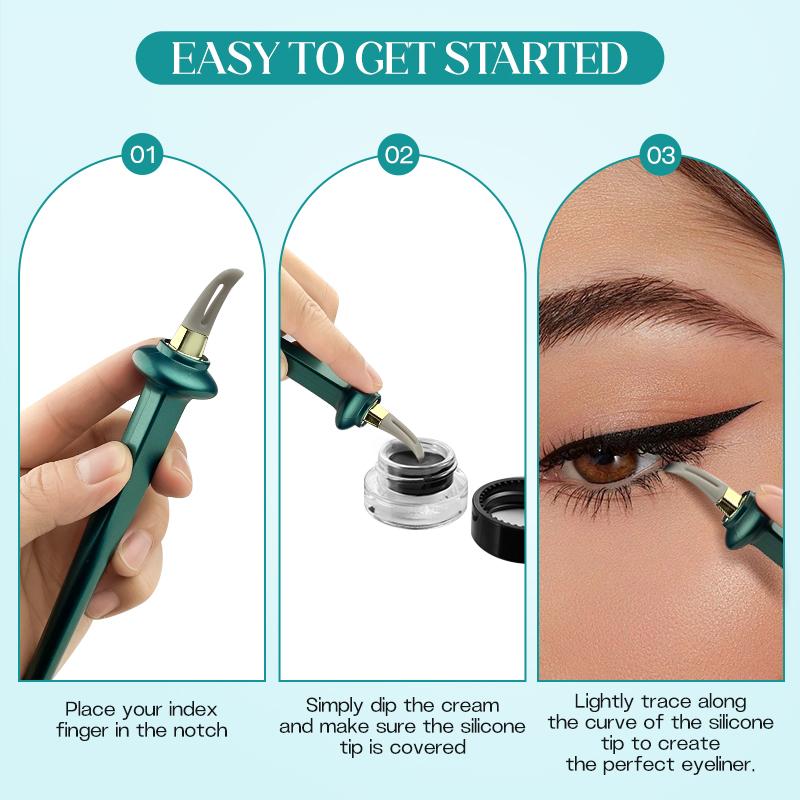 EASY TO GET STARTED

01

Place your index finger in the notch

02

Simply dip the cream and make sure the silicone tip is covered

03

Lightly trace along the curve of the silicone tip to create the perfect eyeliner.